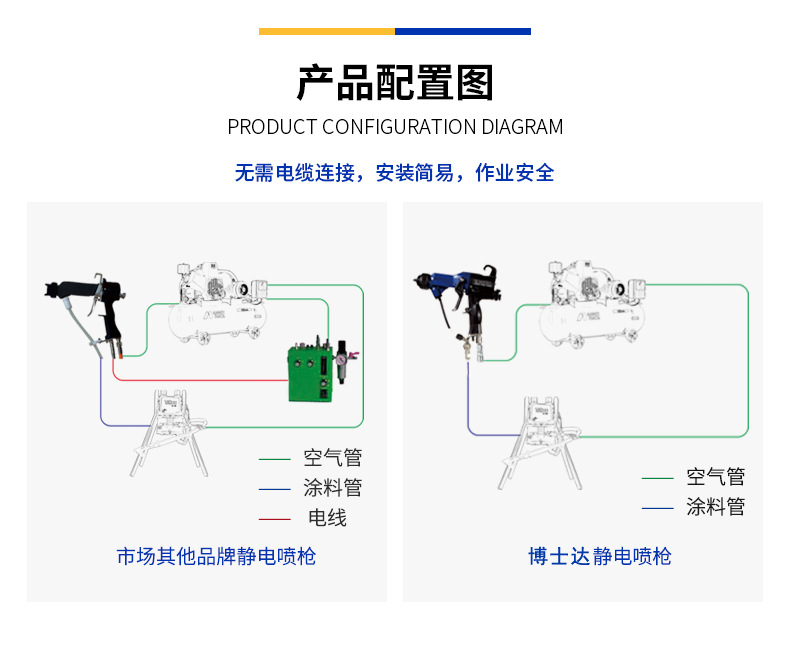 产品配置图

PRODUCT CONFIGURATION DIAGRAM

无需电缆连接，安装简易，作业安全

空气管
涂料管
电线

市场其他品牌静电喷枪

空气管
涂料管

博士达静电喷枪